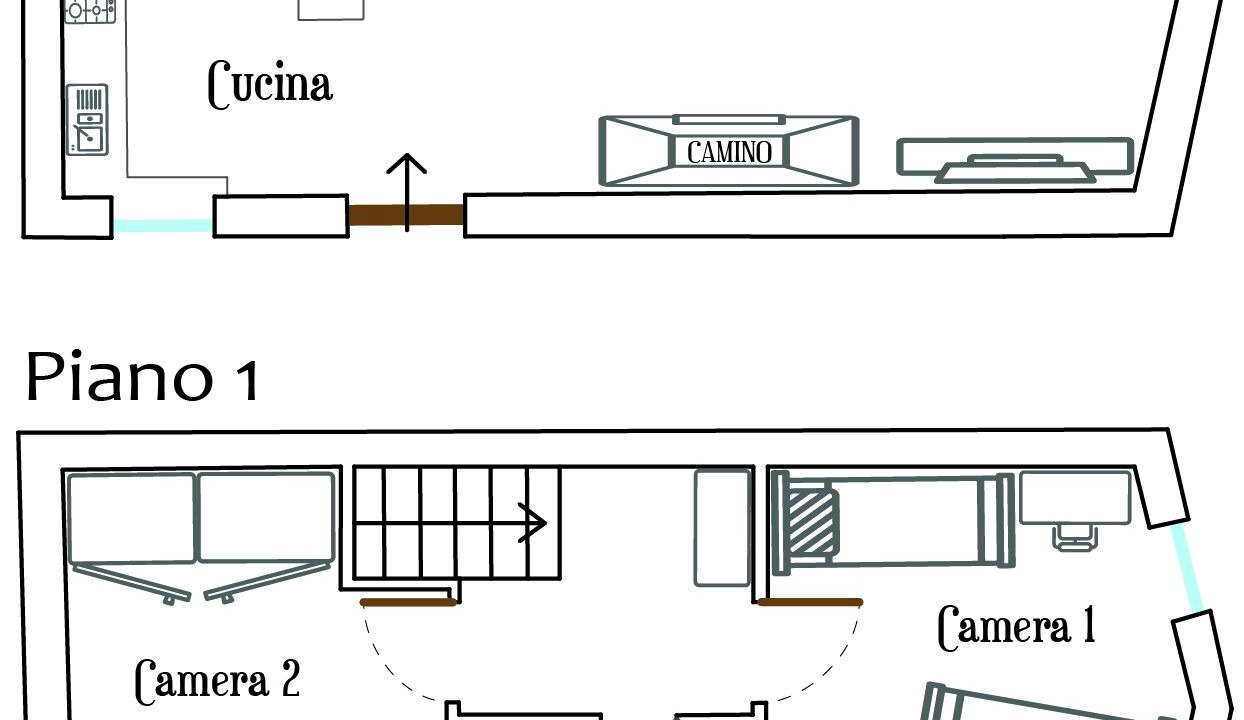 Cucina

CAMINO

Piano 1

Camera 1

Camera 2